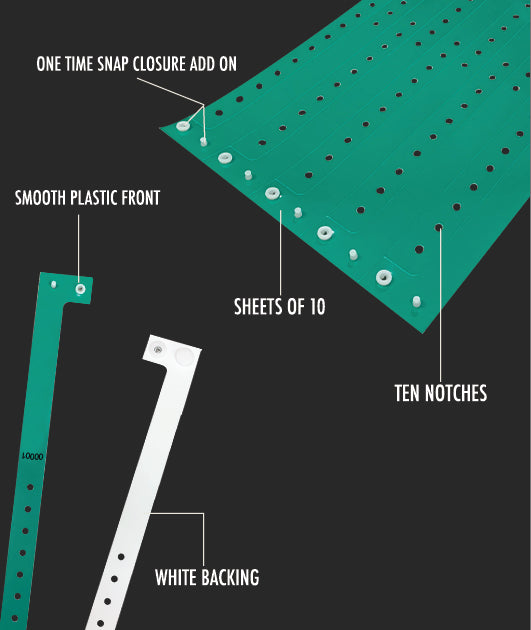 ONE TIME SNAP CLOSURE ADD ON

SMOOTH PLASTIC FRONT

SHEETS OF 10

TEN NOTCHES

00001

WHITE BACKING