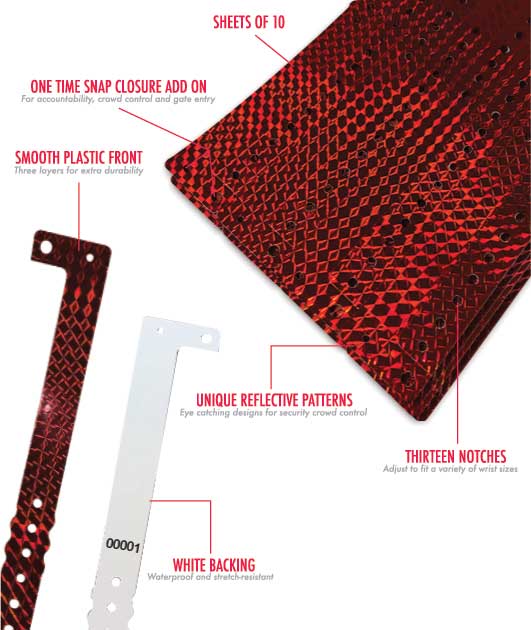 SHEETS OF 10

ONE TIME SNAP CLOSURE ADD ON
For accountability, crowd control and gate entry

SMOOTH PLASTIC FRONT
Three layers for extra durability

UNIQUE REFLECTIVE PATTERNS
Eye catching designs for security crowd control

THIRTEEN NOTCHES
Adjust to fit a variety of wrist sizes

00001

WHITE BACKING
Waterproof and stretch-resistant