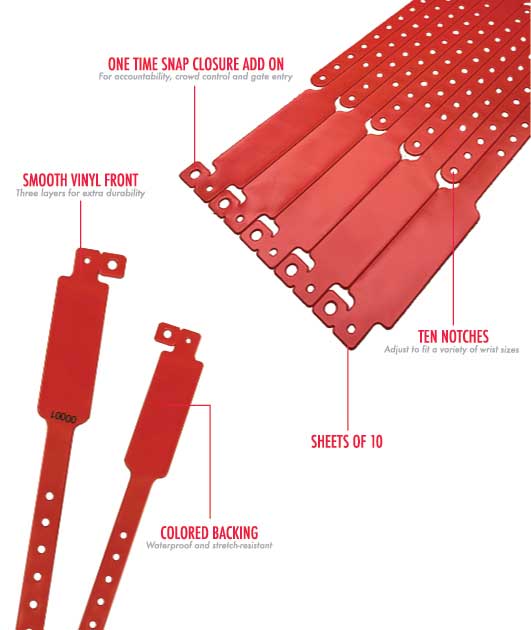 ONE TIME SNAP CLOSURE ADD ON
For accountability, crowd control and gate entry

SMOOTH VINYL FRONT
Three layers for extra durability

00001

TEN NOTCHES
Adjust to fit a variety of wrist sizes

SHEETS OF 10

COLORED BACKING
Waterproof and stretch-resistant